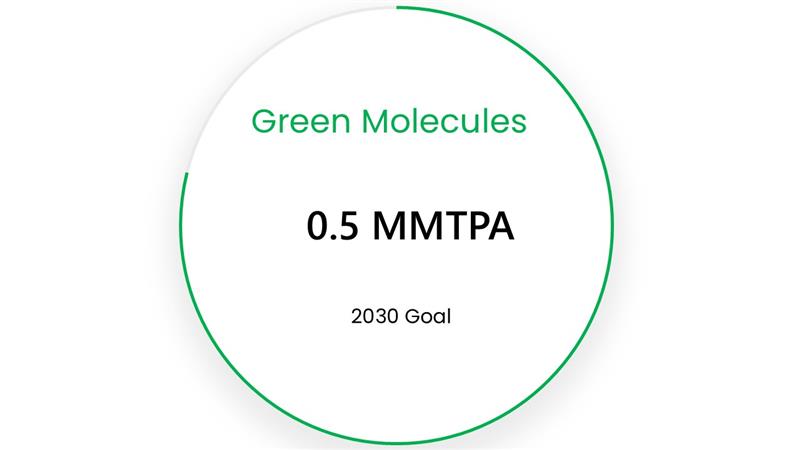 Green Molecules

0.5 MMTPA

2030 Goal